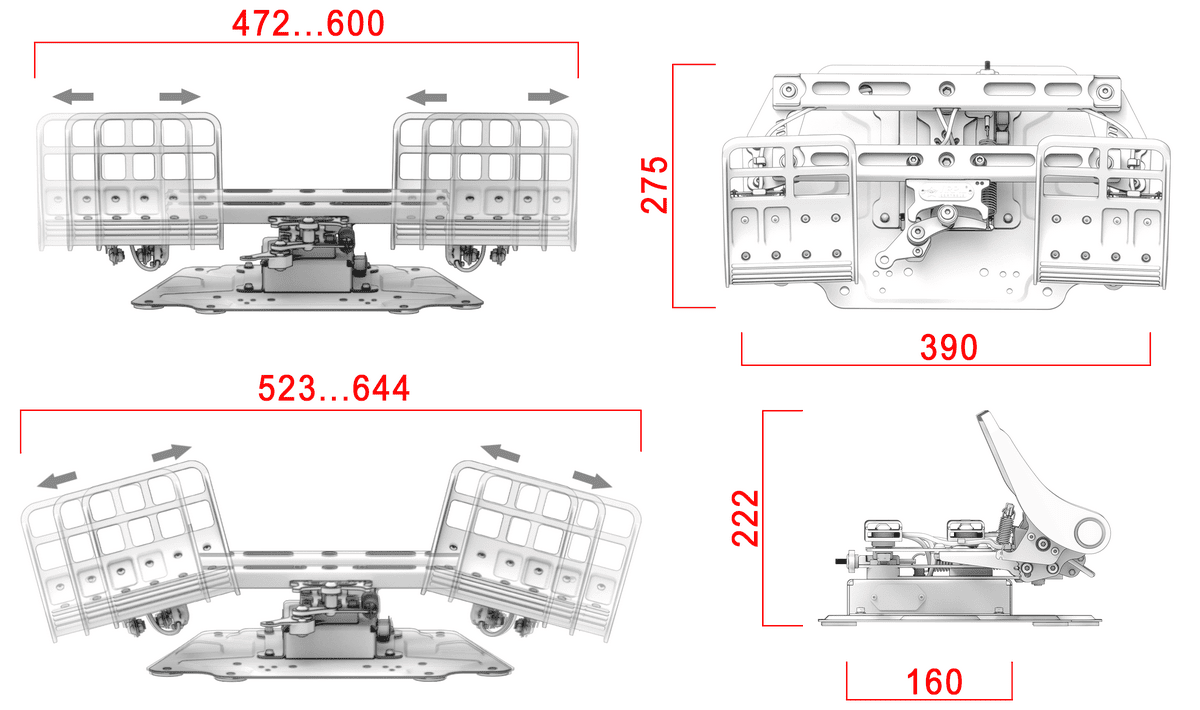 472...600

275

390

523...644

222

160